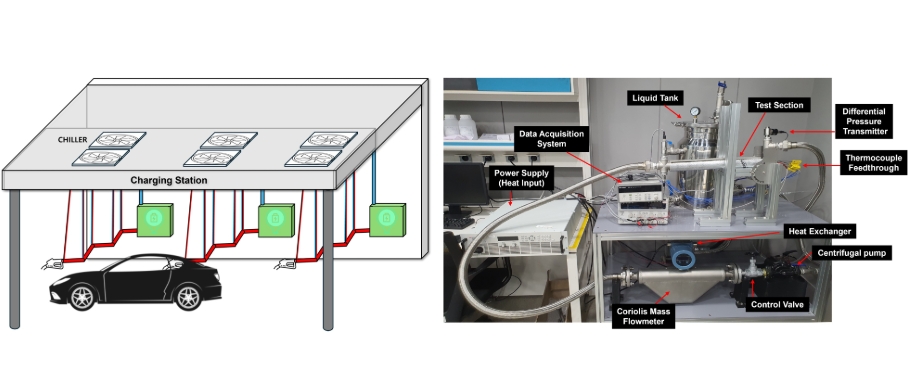 CHILLER

Charging Station

Liquid Tank

Test Section

Differential Pressure Transmitter

Data Acquisition System

Thermocouple Feedthrough

Power Supply (Heat Input)

Heat Exchanger

Centrifugal pump

Control Valve

Coriolis Mass Flowmeter